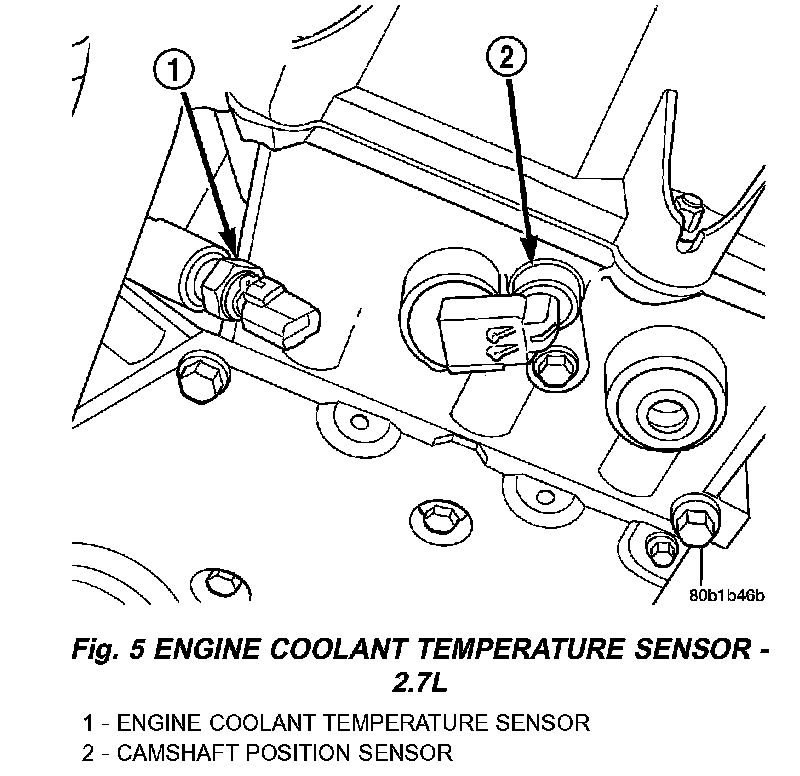 1

2

80b1b46b

Fig. 5 ENGINE COOLANT TEMPERATURE SENSOR - 2.7L

1 - ENGINE COOLANT TEMPERATURE SENSOR
2 - CAMSHAFT POSITION SENSOR