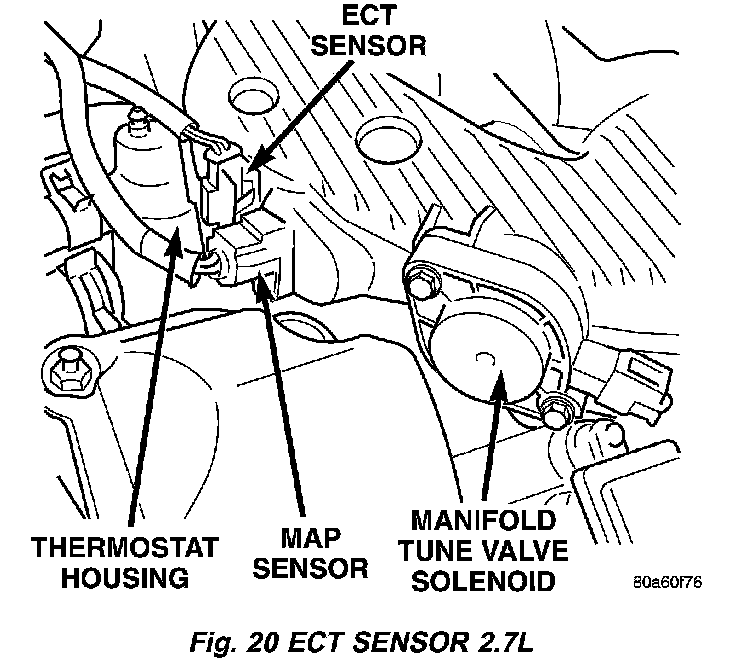 ECT SENSOR

THERMOSTAT HOUSING

MAP SENSOR

MANIFOLD TUNE VALVE SOLENOID

80a60f76

Fig. 20 ECT SENSOR 2.7L