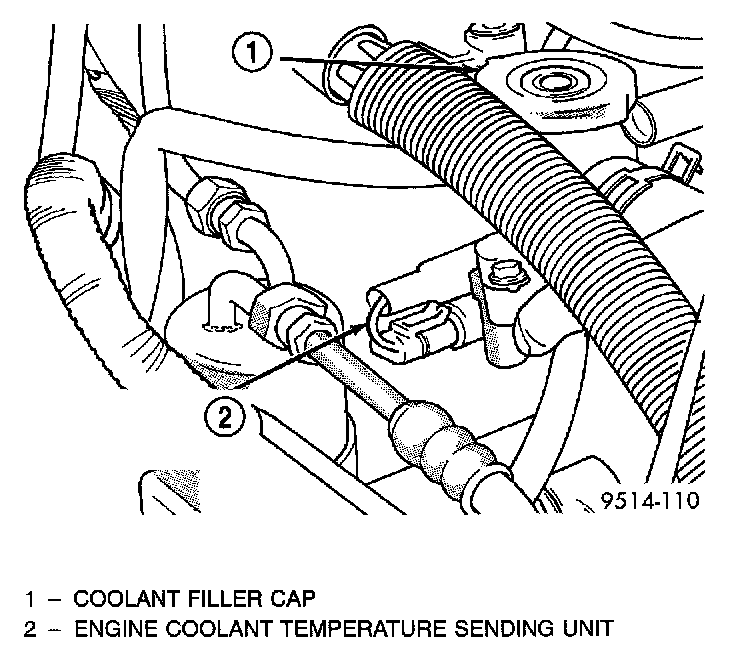 1

2

9514-110

1 – COOLANT FILLER CAP
2 – ENGINE COOLANT TEMPERATURE SENDING UNIT