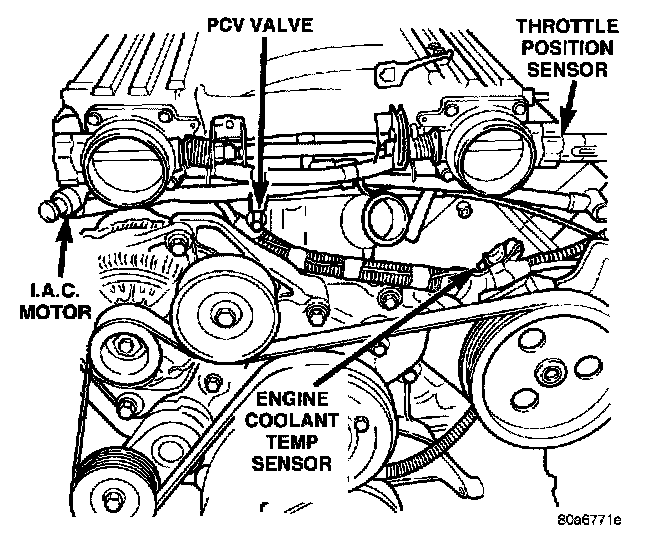 PCV VALVE

THROTTLE POSITION SENSOR

I.A.C. MOTOR

ENGINE COOLANT TEMP SENSOR

80a6771e