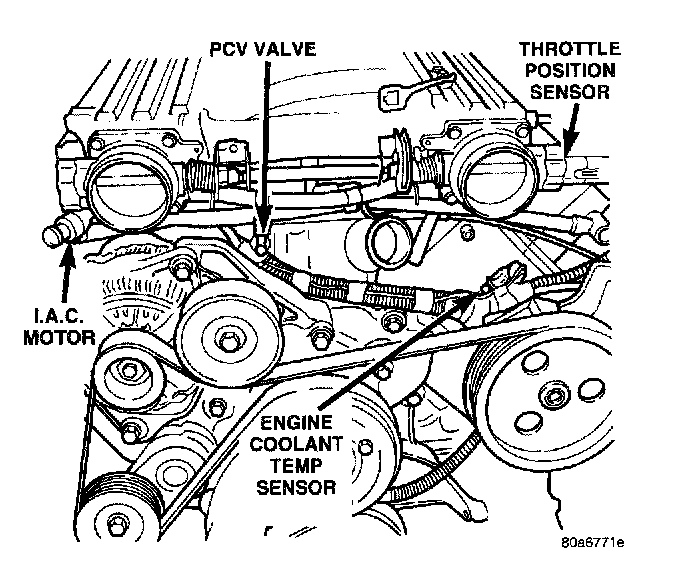 PCV VALVE

THROTTLE POSITION SENSOR

I.A.C. MOTOR

ENGINE COOLANT TEMP SENSOR

80a6771e