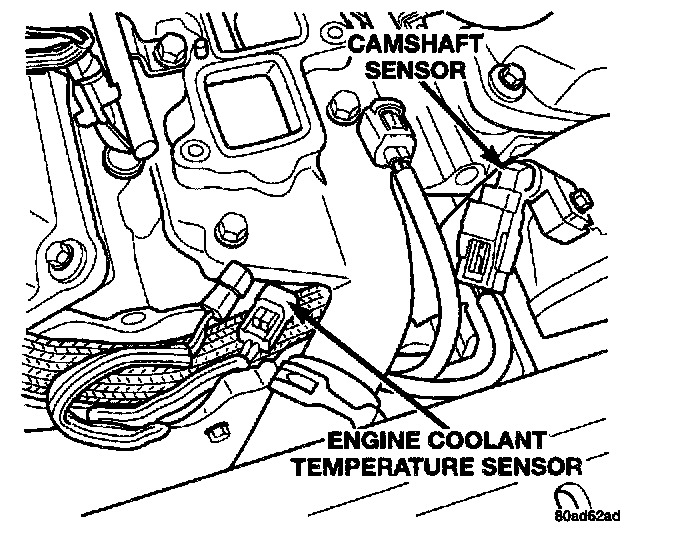 CAMSHAFT SENSOR

ENGINE COOLANT TEMPERATURE SENSOR

80ad62ad