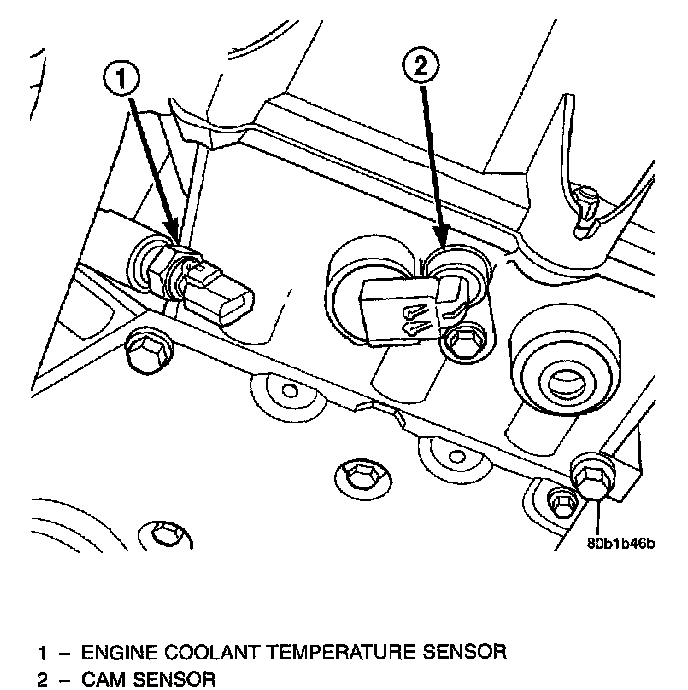 1

2

80b1b46b

1 – ENGINE COOLANT TEMPERATURE SENSOR
2 – CAM SENSOR