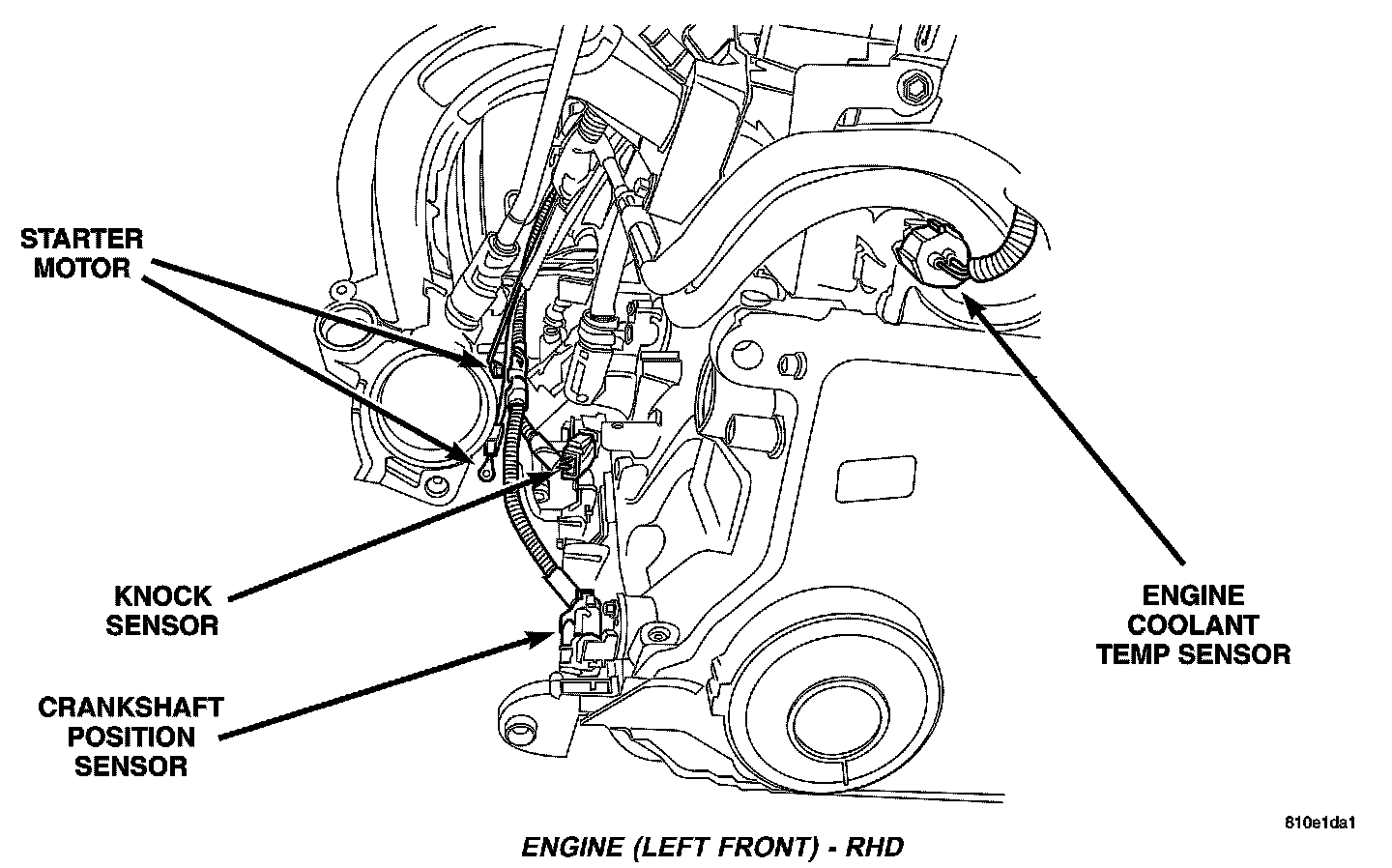 STARTER MOTOR

KNOCK SENSOR

CRANKSHAFT POSITION SENSOR

ENGINE COOLANT TEMP SENSOR

810e1da1

ENGINE (LEFT FRONT) - RHD