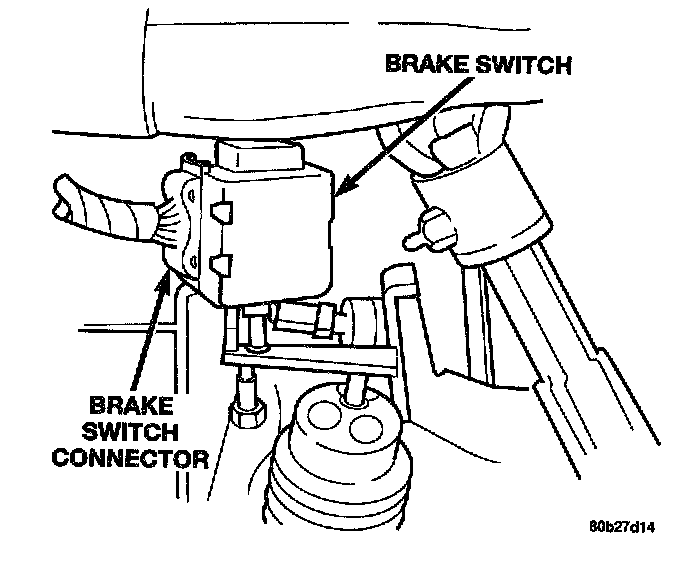 BRAKE SWITCH

BRAKE SWITCH CONNECTOR

80b27d14