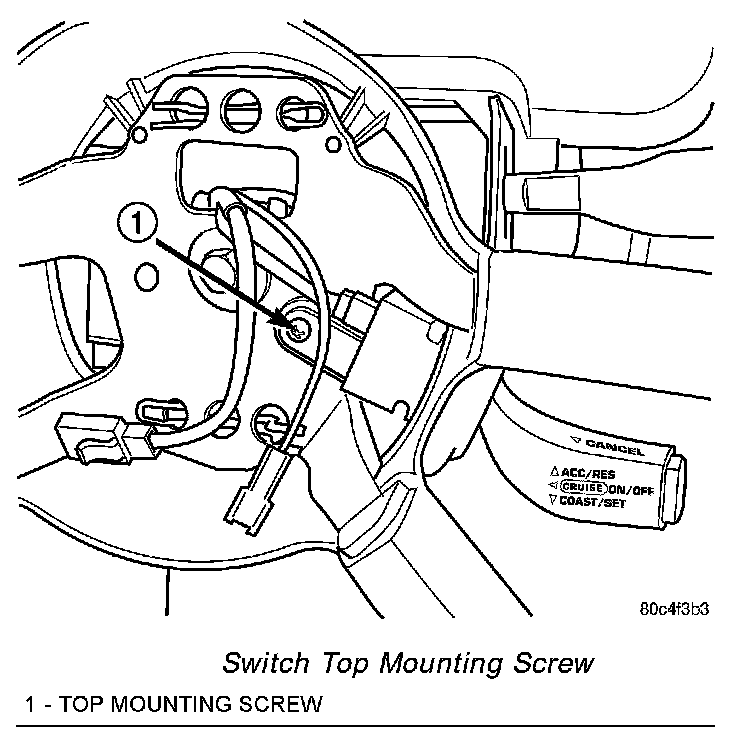 1

CANCEL
ACC/RES
CRUISE ON/OFF
COAST/SET

80c4f3b3

Switch Top Mounting Screw

1 - TOP MOUNTING SCREW