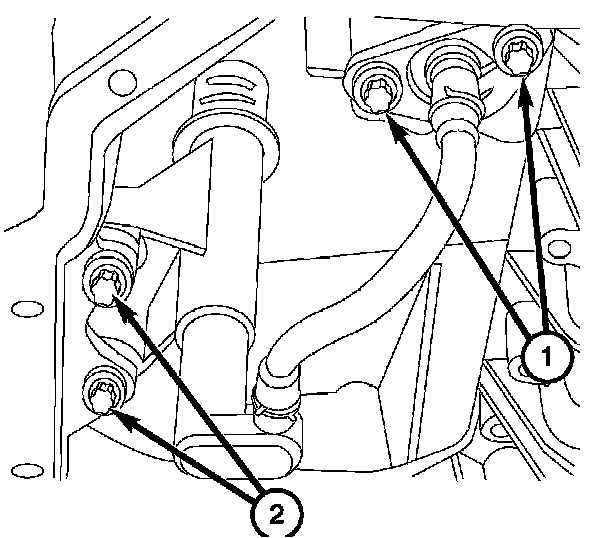 1
2