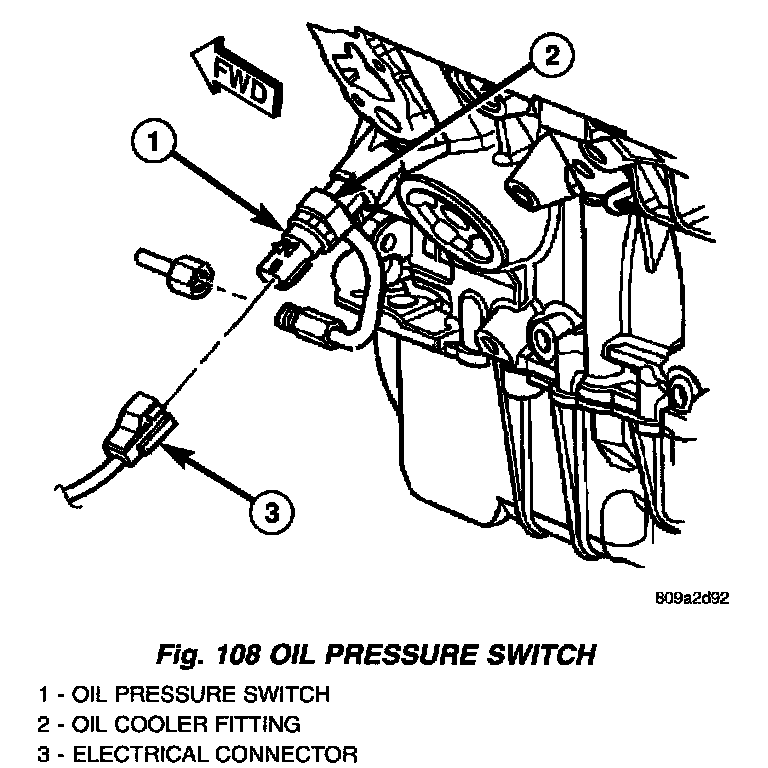 FWD

2

1

3

809a2d92

Fig. 108 OIL PRESSURE SWITCH

1 - OIL PRESSURE SWITCH
2 - OIL COOLER FITTING
3 - ELECTRICAL CONNECTOR