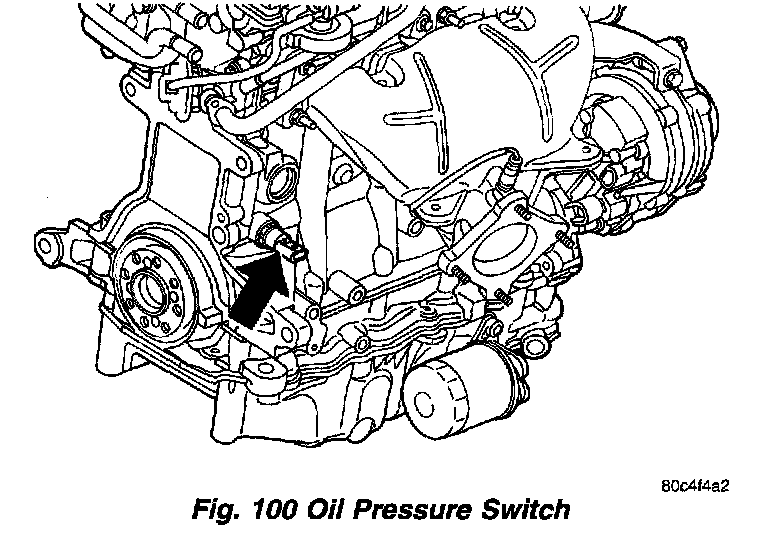 80c4f4a2

Fig. 100 Oil Pressure Switch