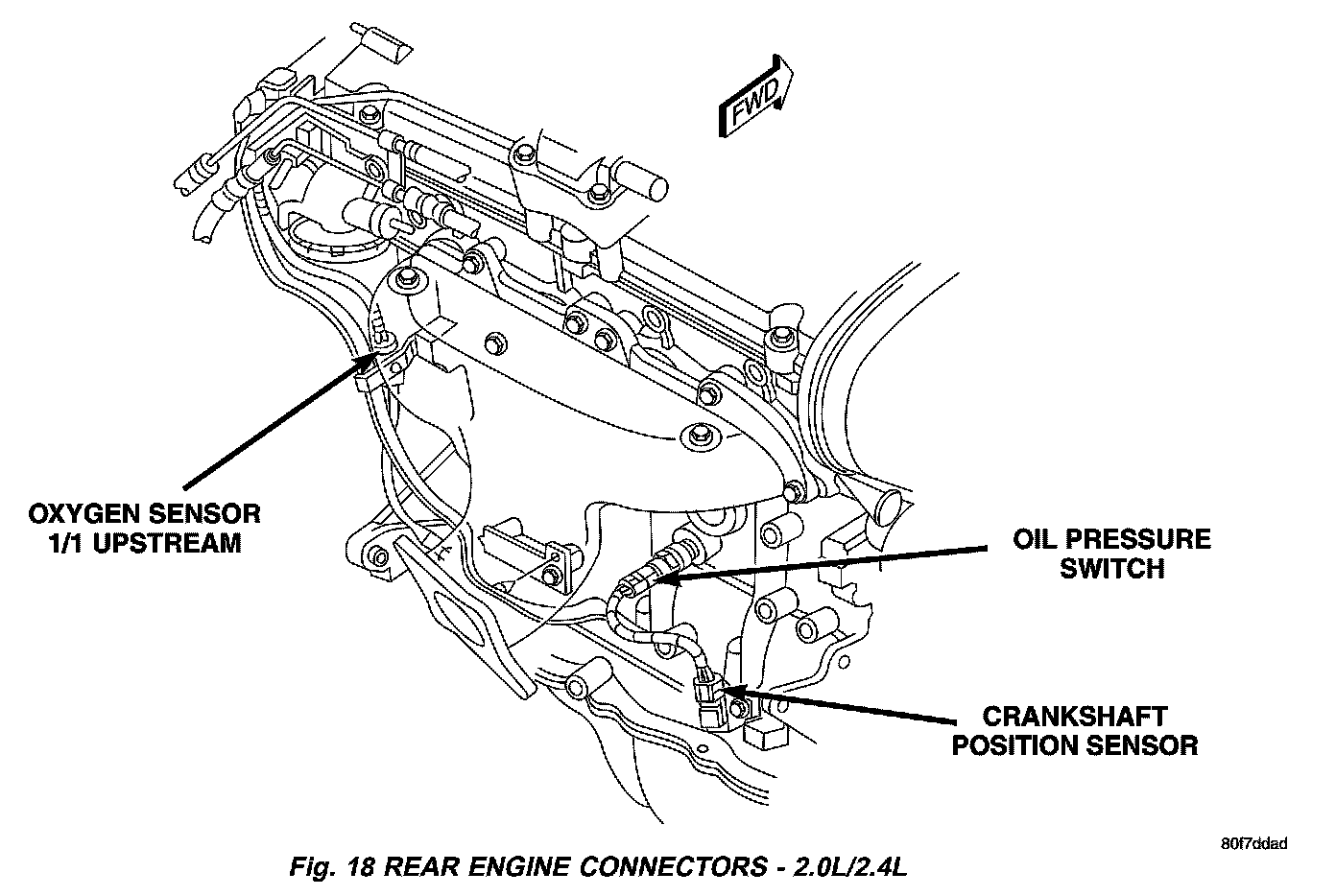 FWD

OXYGEN SENSOR 1/1 UPSTREAM

OIL PRESSURE SWITCH

CRANKSHAFT POSITION SENSOR

80f7ddad

Fig. 18 REAR ENGINE CONNECTORS - 2.0L/2.4L