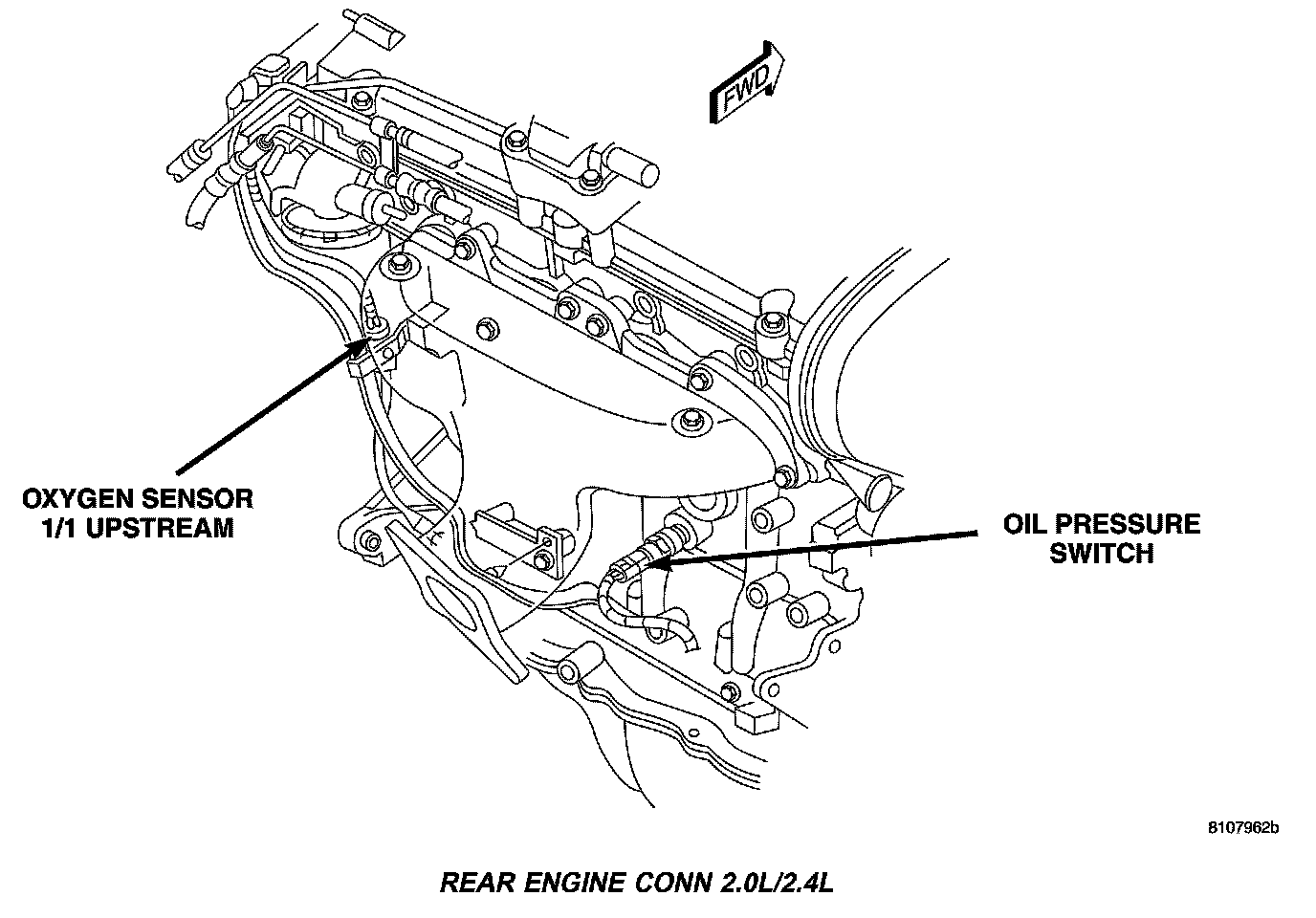 FWD

OXYGEN SENSOR 1/1 UPSTREAM

OIL PRESSURE SWITCH

8107962b

REAR ENGINE CONN 2.0L/2.4L