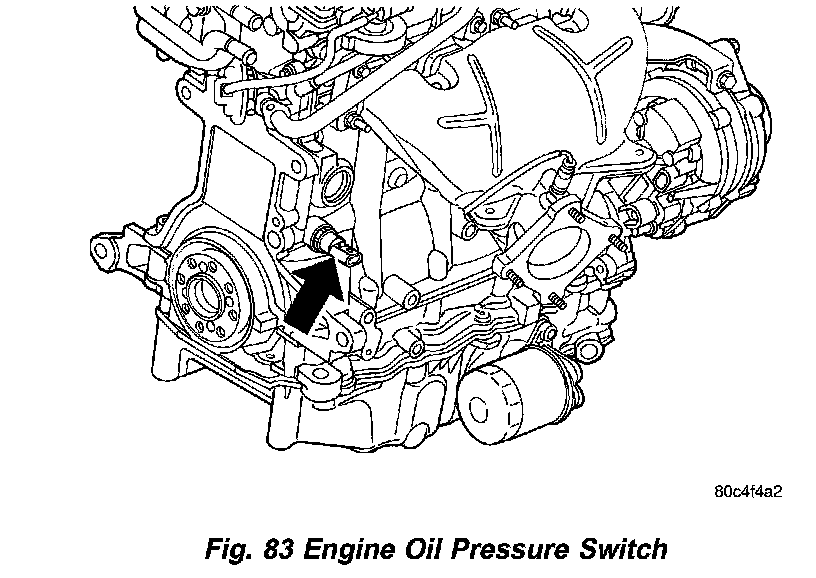 80c4f4a2

Fig. 83 Engine Oil Pressure Switch