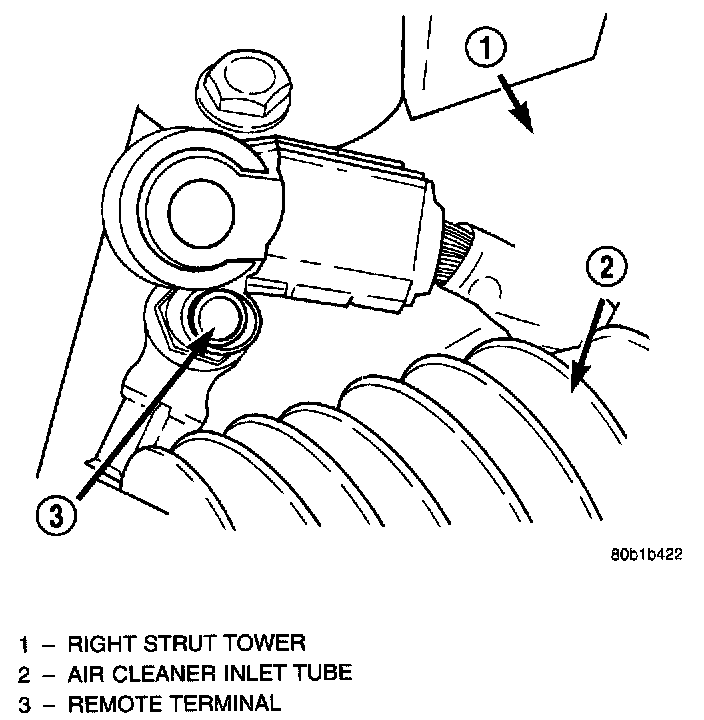 1

2

3

80b1b422

1 – RIGHT STRUT TOWER
2 – AIR CLEANER INLET TUBE
3 – REMOTE TERMINAL