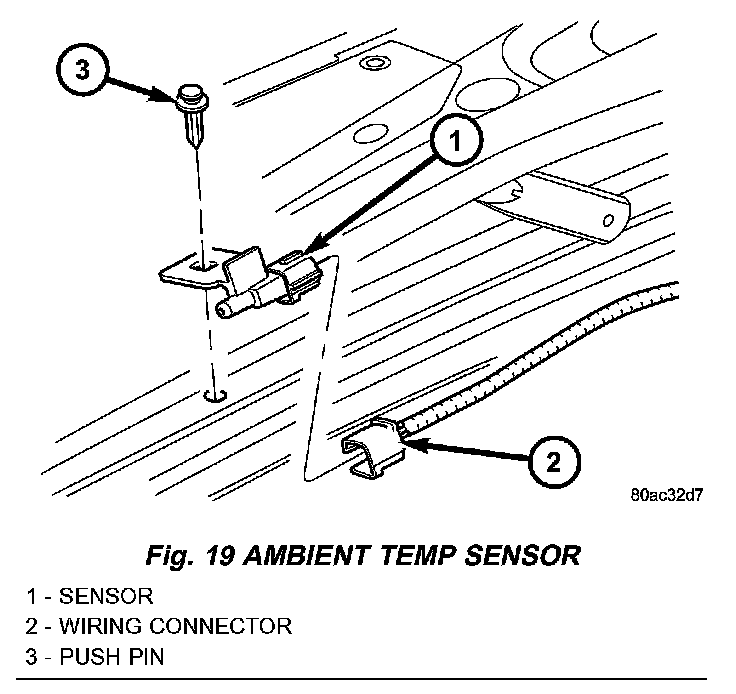 3

1

2

80ac32d7

Fig. 19 AMBIENT TEMP SENSOR

1 - SENSOR
2 - WIRING CONNECTOR
3 - PUSH PIN