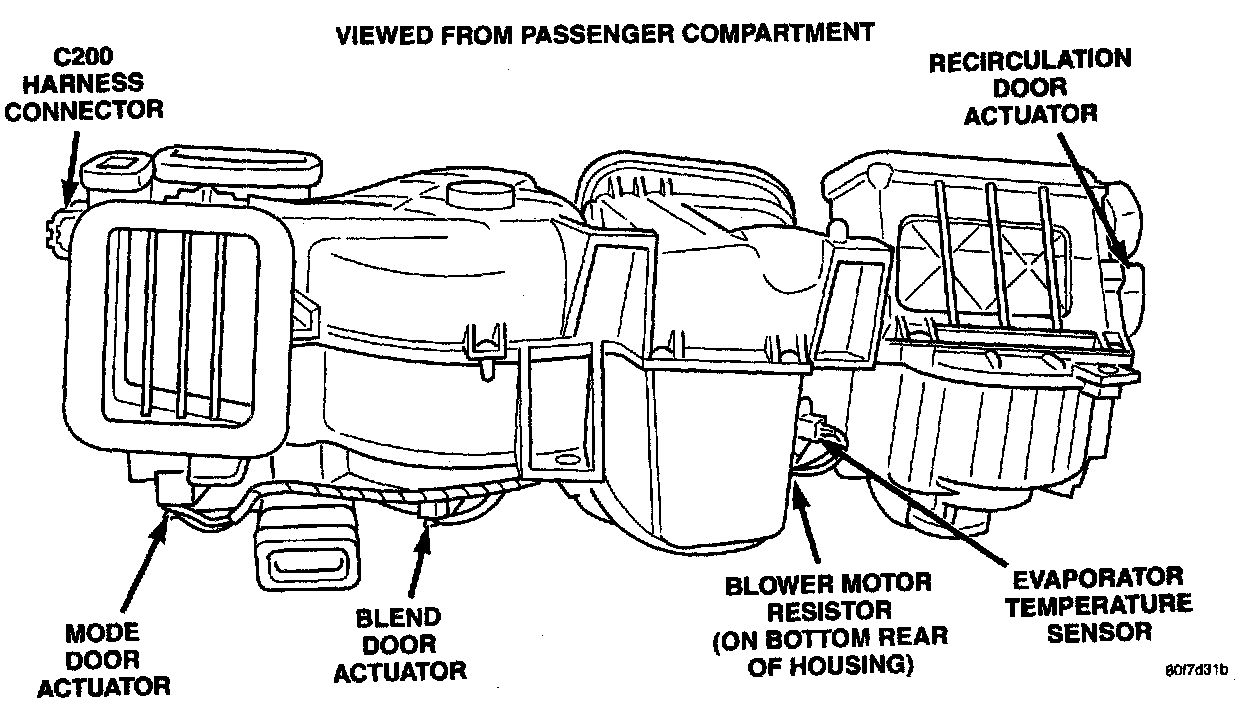 VIEWED FROM PASSENGER COMPARTMENT

C200 HARNESS CONNECTOR

RECIRCULATION DOOR ACTUATOR

MODE DOOR ACTUATOR

BLEND DOOR ACTUATOR

BLOWER MOTOR RESISTOR (ON BOTTOM REAR OF HOUSING)

EVAPORATOR TEMPERATURE SENSOR

80f7d31b