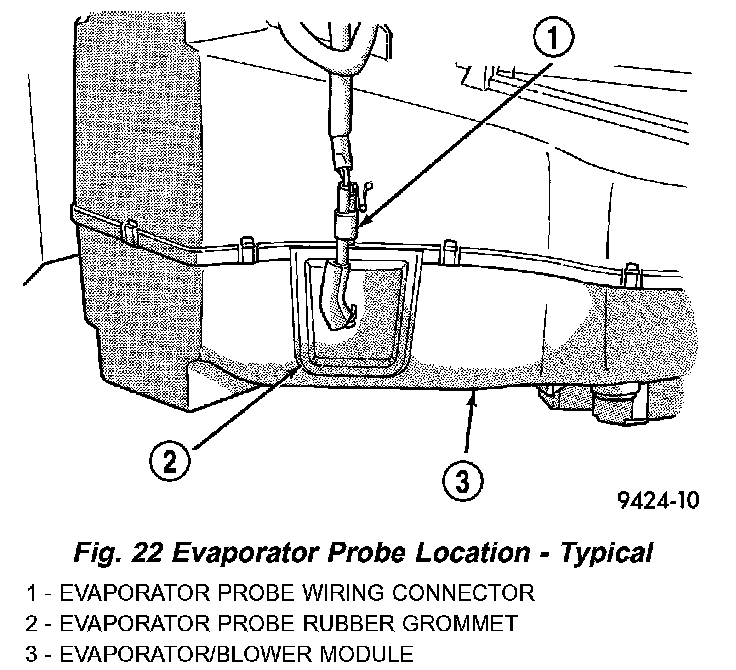 1

2

3

9424-10

Fig. 22 Evaporator Probe Location - Typical

1 - EVAPORATOR PROBE WIRING CONNECTOR
2 - EVAPORATOR PROBE RUBBER GROMMET
3 - EVAPORATOR/BLOWER MODULE