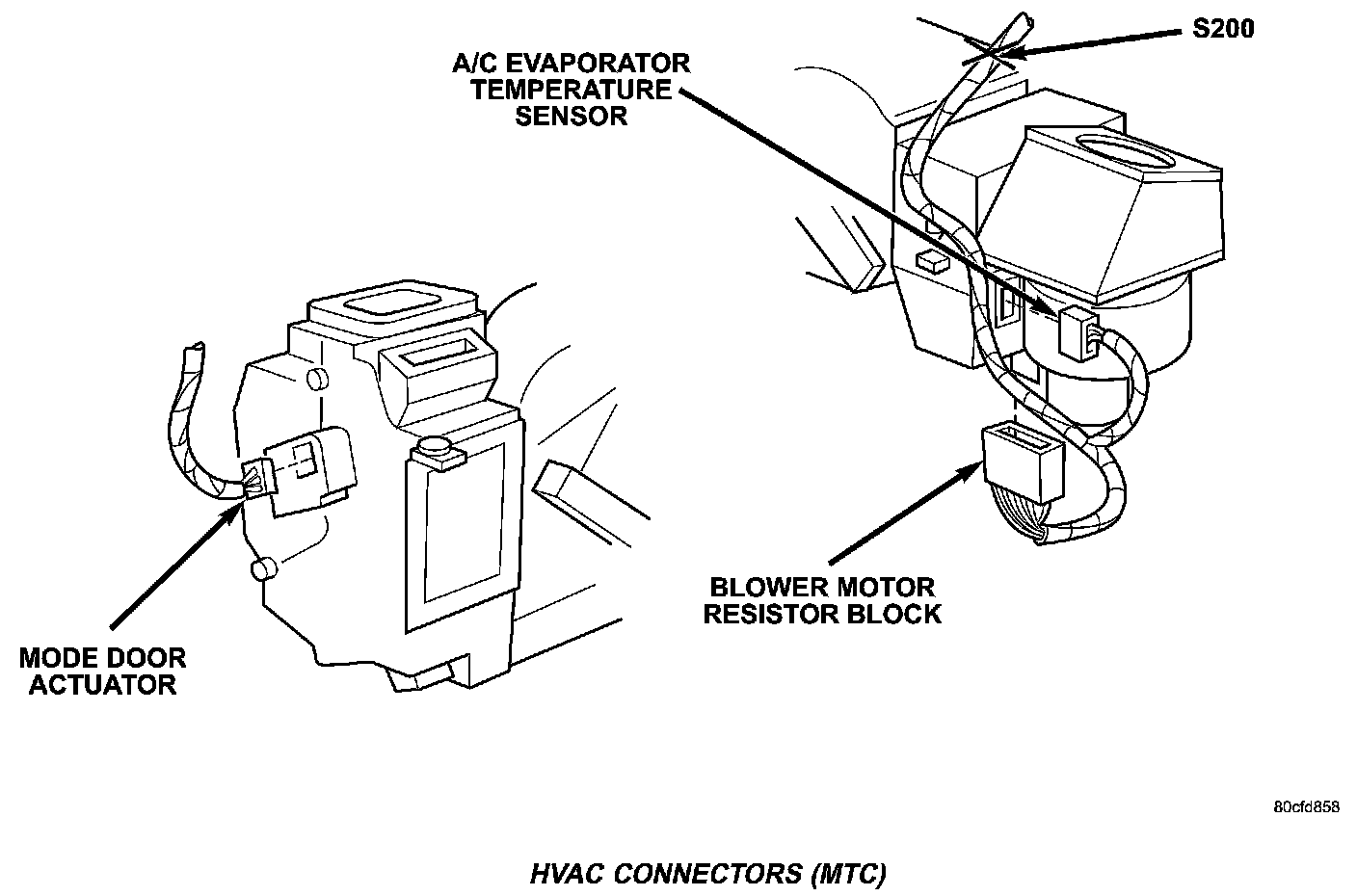 S200

A/C EVAPORATOR TEMPERATURE SENSOR

BLOWER MOTOR RESISTOR BLOCK

MODE DOOR ACTUATOR

80cfd858

HVAC CONNECTORS (MTC)