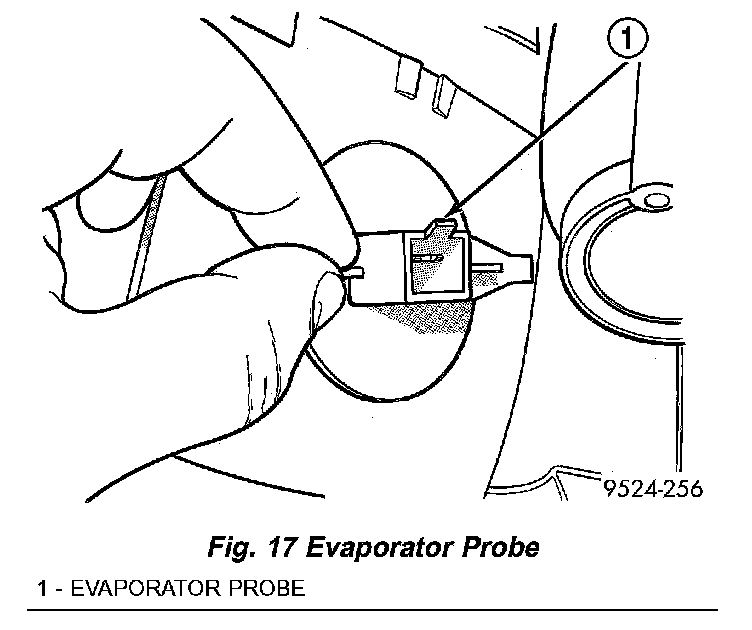 1

9524-256

Fig. 17 Evaporator Probe

1 - EVAPORATOR PROBE