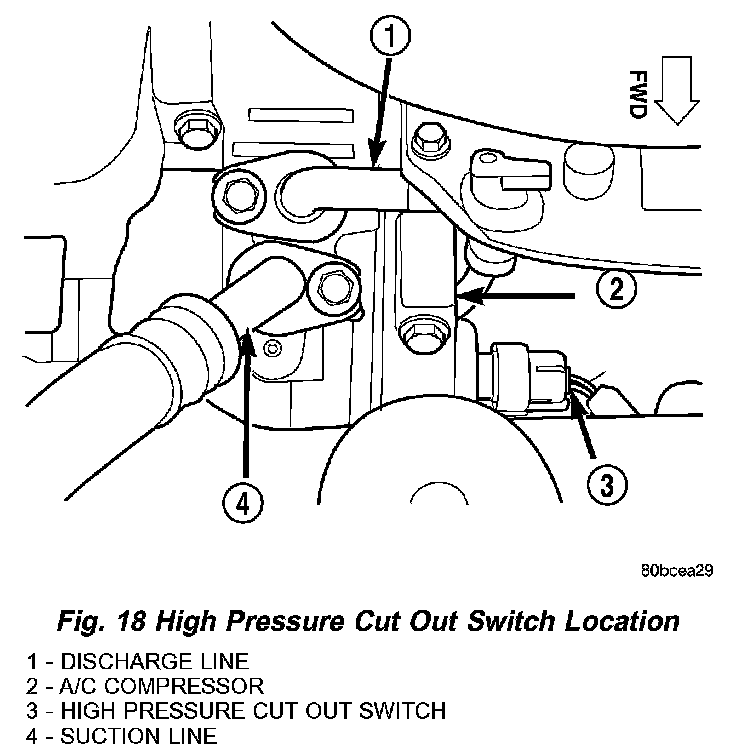 1

FWD

2

3

4

80bcea29

Fig. 18 High Pressure Cut Out Switch Location

1 - DISCHARGE LINE
2 - A/C COMPRESSOR
3 - HIGH PRESSURE CUT OUT SWITCH
4 - SUCTION LINE