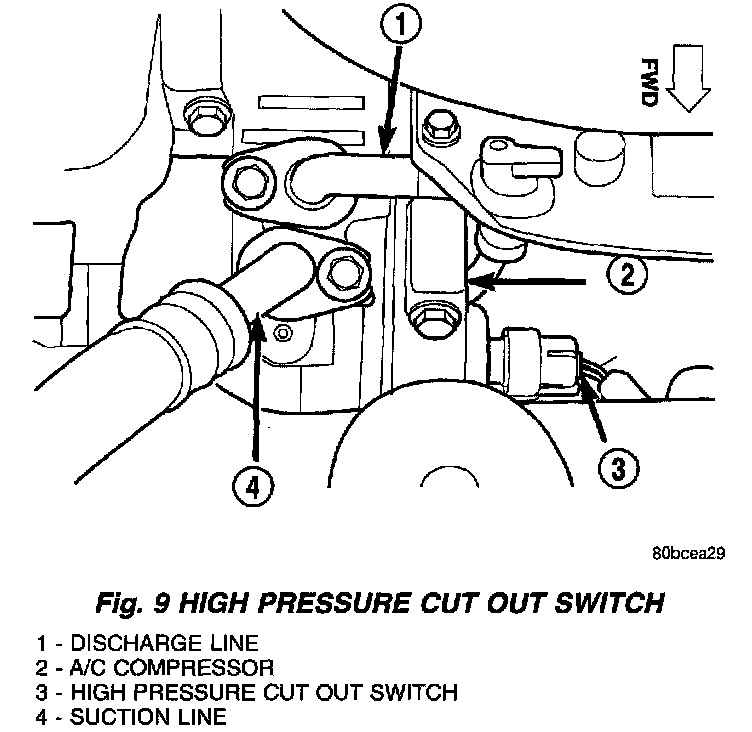 1
FWD
2
3
4
80bcea29
Fig. 9 HIGH PRESSURE CUT OUT SWITCH
1 - DISCHARGE LINE
2 - A/C COMPRESSOR
3 - HIGH PRESSURE CUT OUT SWITCH
4 - SUCTION LINE