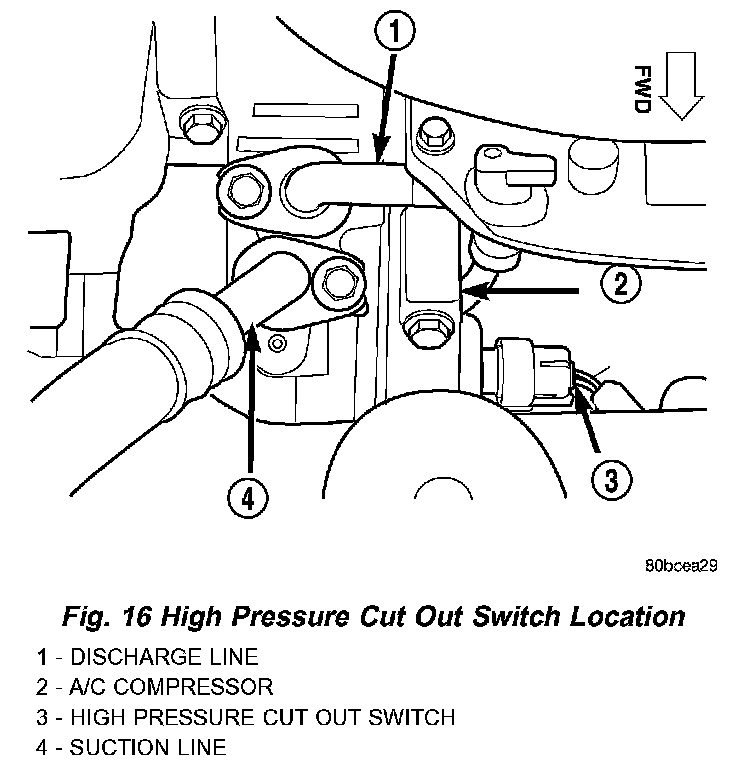 1

FWD

2

3

4

80bcea29

Fig. 16 High Pressure Cut Out Switch Location

1 - DISCHARGE LINE
2 - A/C COMPRESSOR
3 - HIGH PRESSURE CUT OUT SWITCH
4 - SUCTION LINE