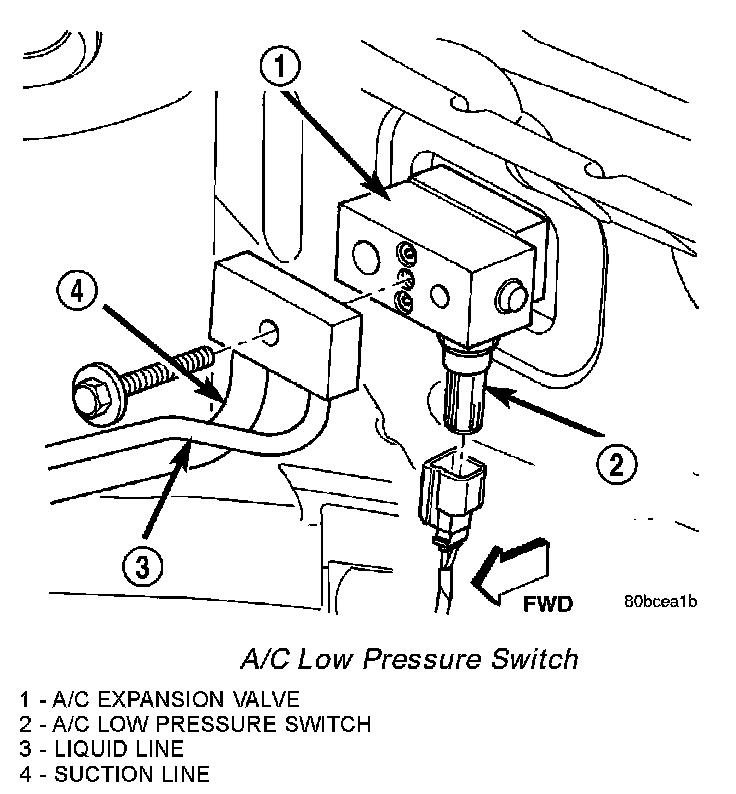 1

4

2

3

FWD

80bcea1b

A/C Low Pressure Switch

1 - A/C EXPANSION VALVE
2 - A/C LOW PRESSURE SWITCH
3 - LIQUID LINE
4 - SUCTION LINE