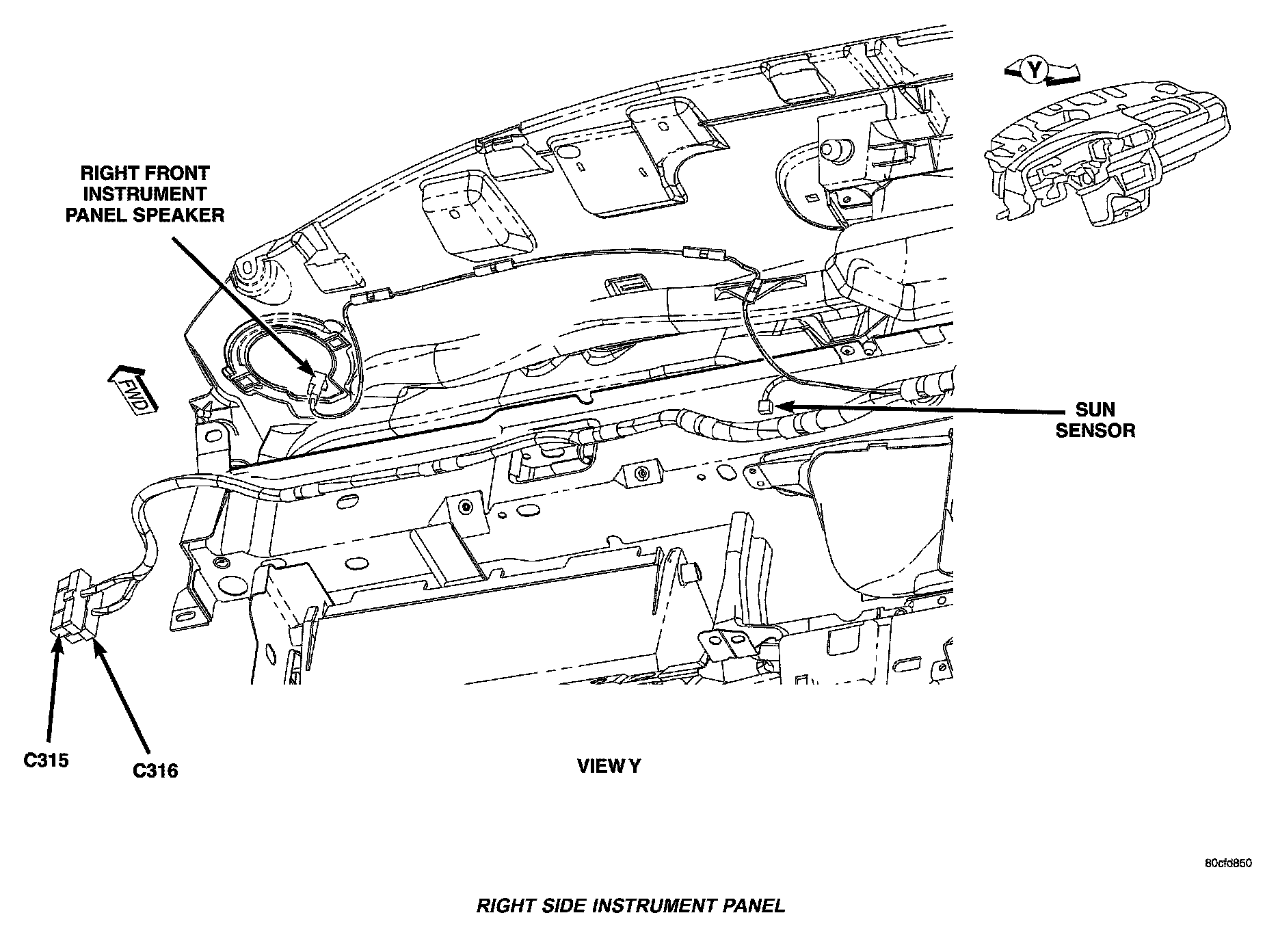 Y

RIGHT FRONT INSTRUMENT PANEL SPEAKER

FWD

SUN SENSOR

C315

C316

VIEW Y

80cfd850

RIGHT SIDE INSTRUMENT PANEL