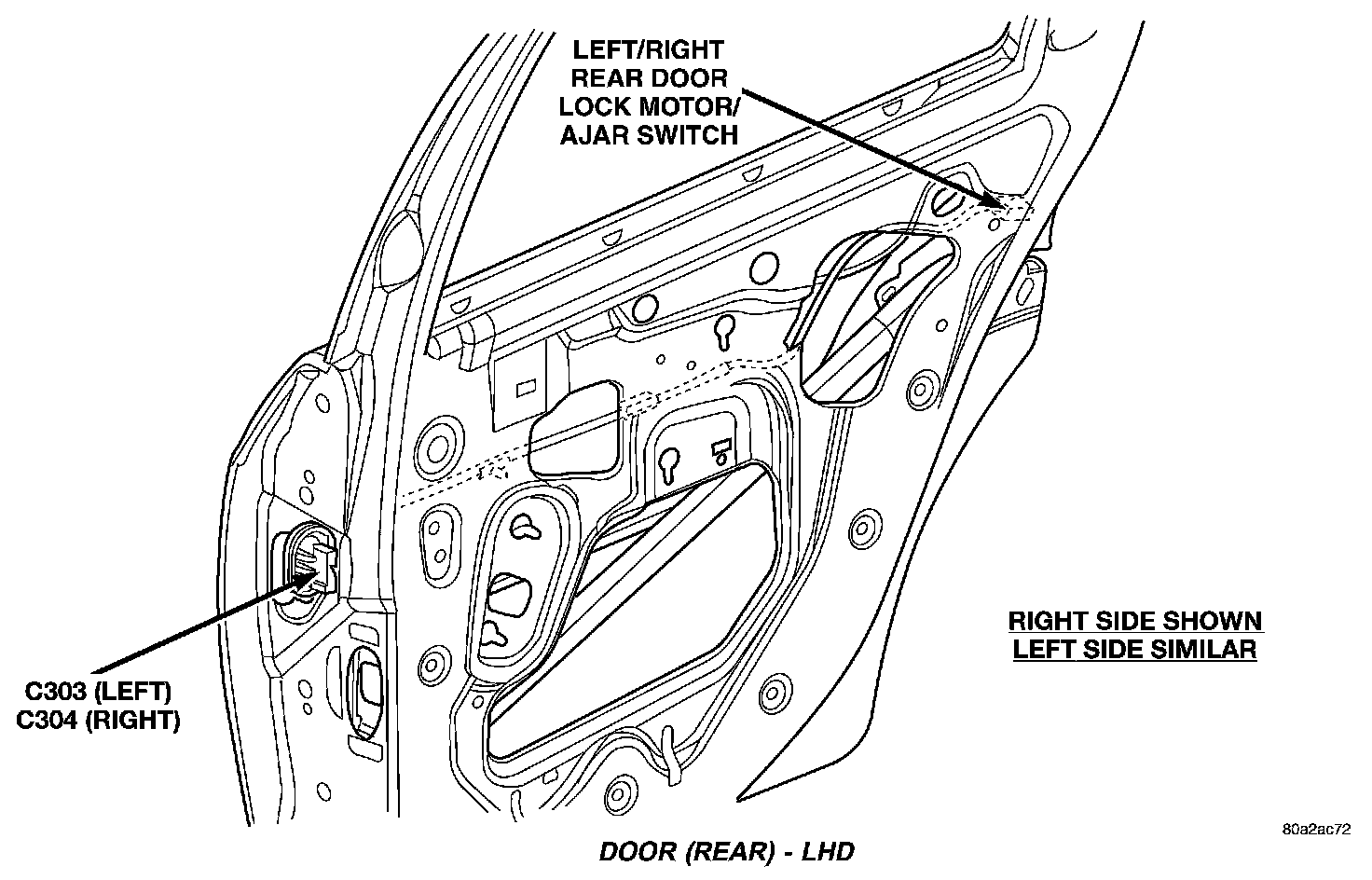 LEFT/RIGHT REAR DOOR LOCK MOTOR/ AJAR SWITCH

C303 (LEFT)
C304 (RIGHT)

RIGHT SIDE SHOWN
LEFT SIDE SIMILAR

80a2ac72

DOOR (REAR) - LHD