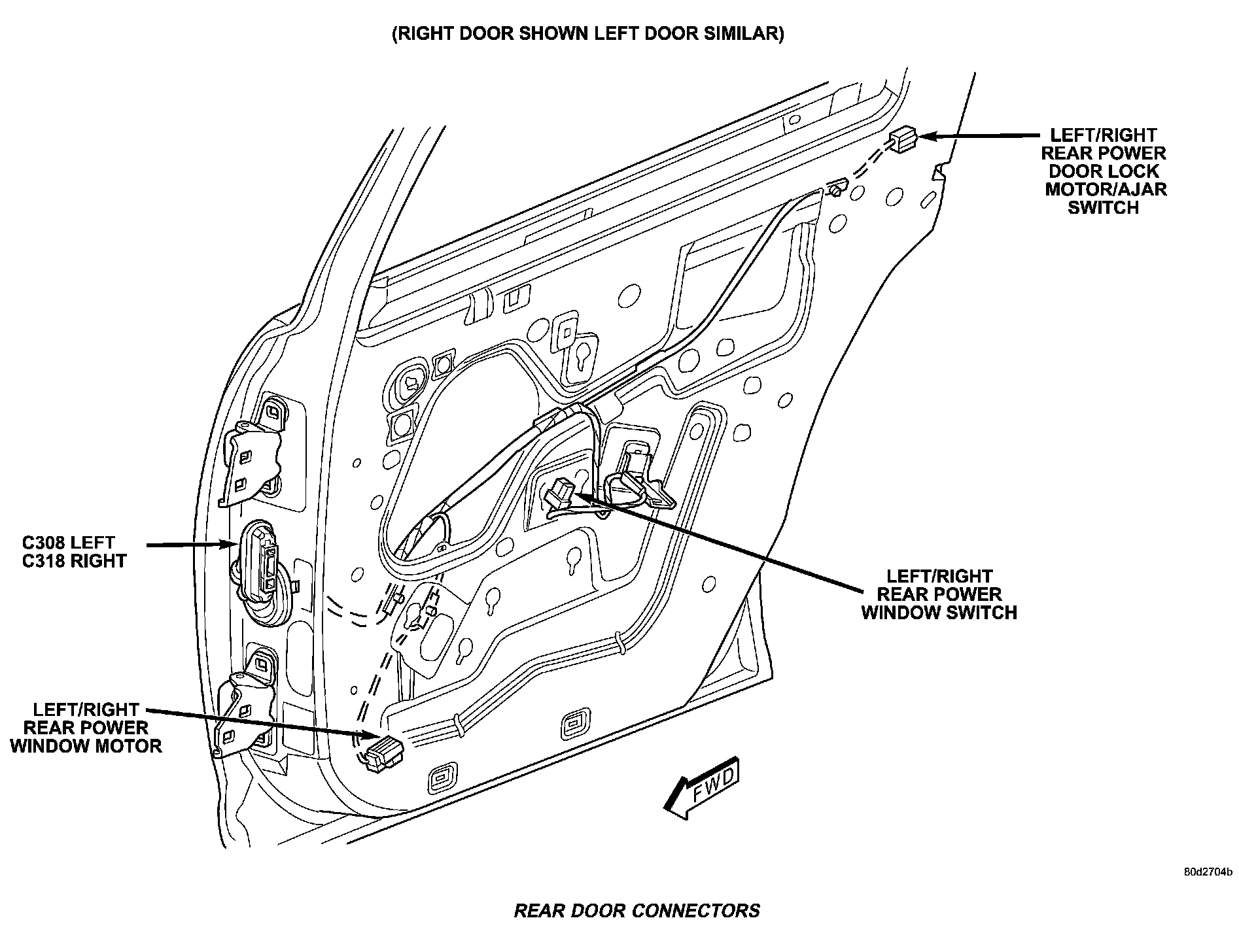 (RIGHT DOOR SHOWN LEFT DOOR SIMILAR)

LEFT/RIGHT REAR POWER DOOR LOCK MOTOR/AJAR SWITCH

C308 LEFT
C318 RIGHT

LEFT/RIGHT REAR POWER WINDOW SWITCH

LEFT/RIGHT REAR POWER WINDOW MOTOR

FWD

80d2704b

REAR DOOR CONNECTORS