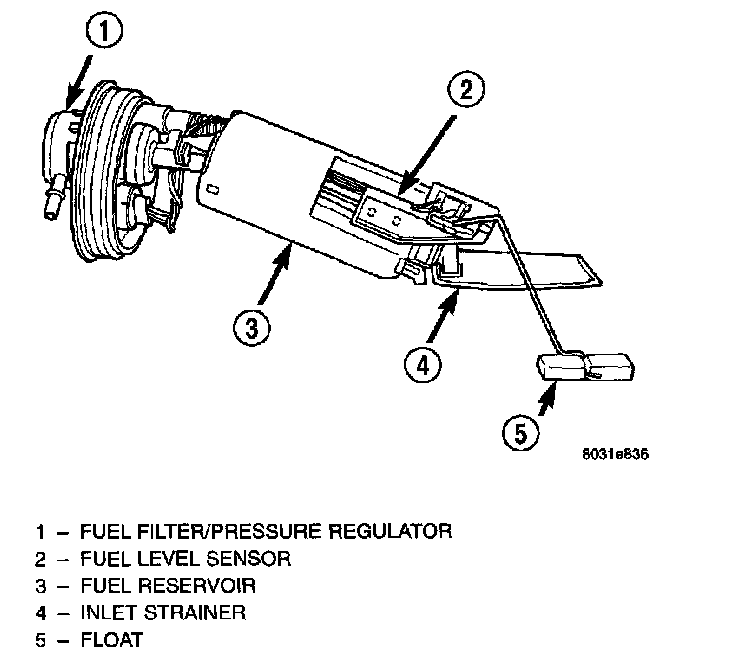 1

2

3

4

5

8031e835

1 – FUEL FILTER/PRESSURE REGULATOR
2 – FUEL LEVEL SENSOR
3 – FUEL RESERVOIR
4 – INLET STRAINER
5 – FLOAT