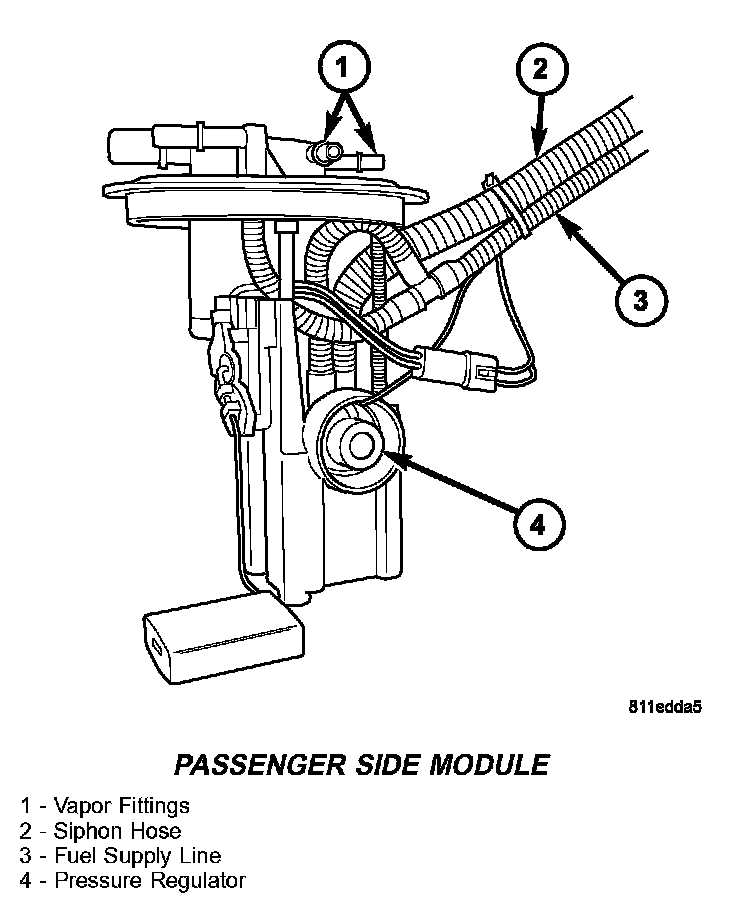 1

2

3

4

811edda5

PASSENGER SIDE MODULE

1 - Vapor Fittings
2 - Siphon Hose
3 - Fuel Supply Line
4 - Pressure Regulator