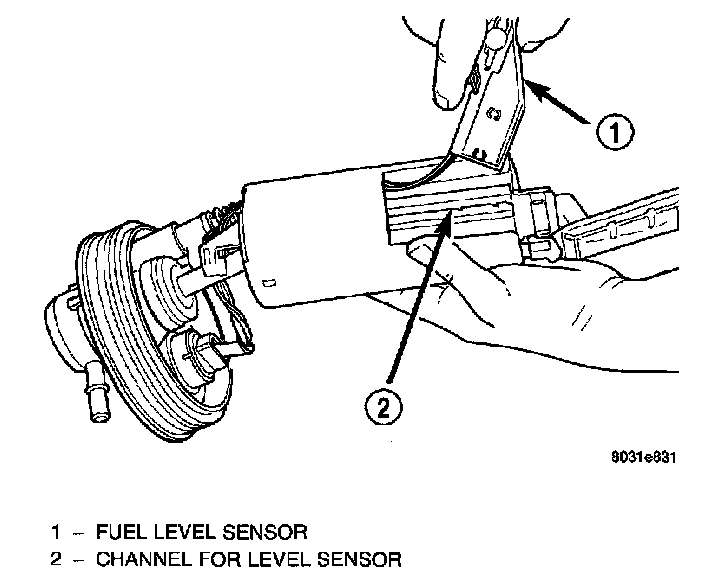 1

2

8031e831

1 – FUEL LEVEL SENSOR
2 – CHANNEL FOR LEVEL SENSOR