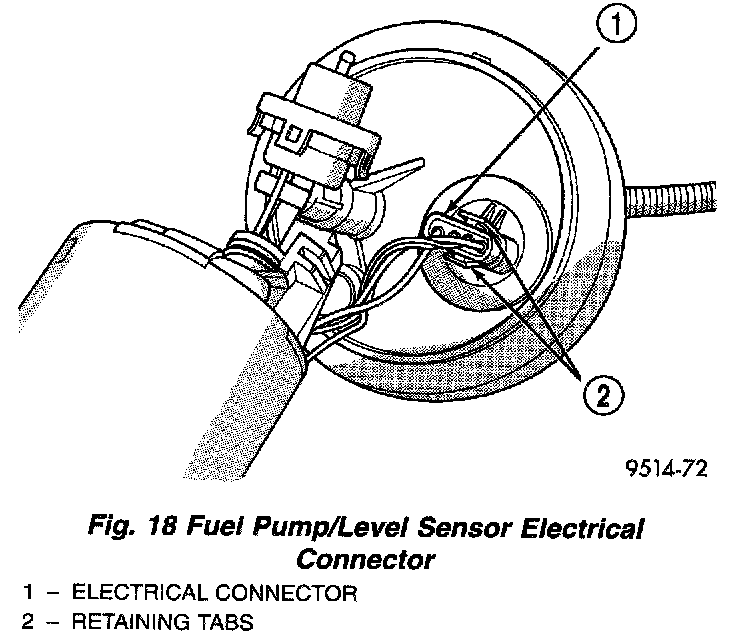 1

2

9514-72

Fig. 18 Fuel Pump/Level Sensor Electrical Connector

1 – ELECTRICAL CONNECTOR
2 – RETAINING TABS