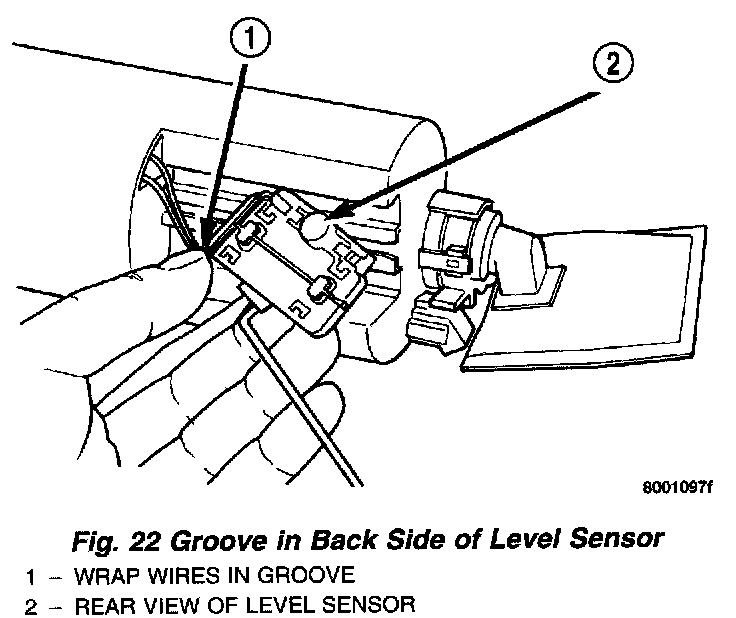 1

2

8001097f

Fig. 22 Groove in Back Side of Level Sensor

1 – WRAP WIRES IN GROOVE
2 – REAR VIEW OF LEVEL SENSOR