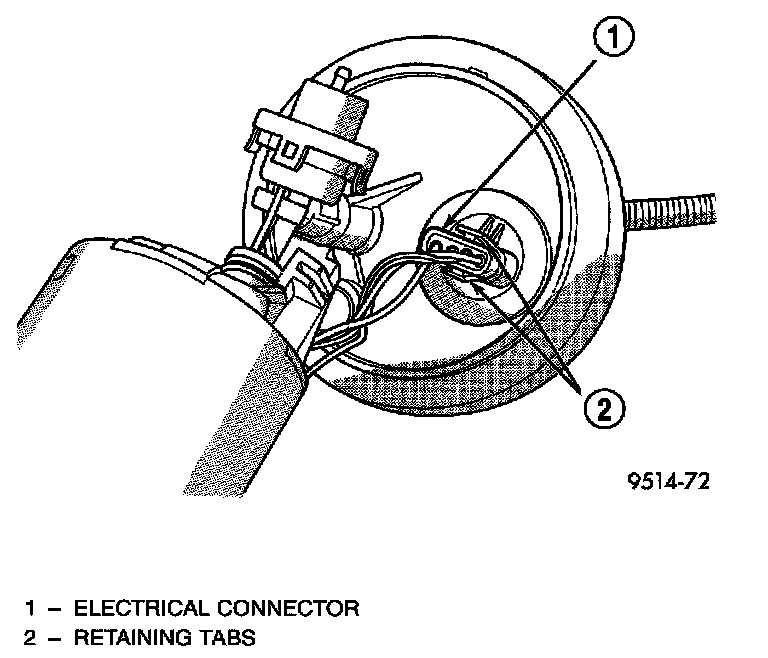 1

2

9514-72

1 – ELECTRICAL CONNECTOR
2 – RETAINING TABS