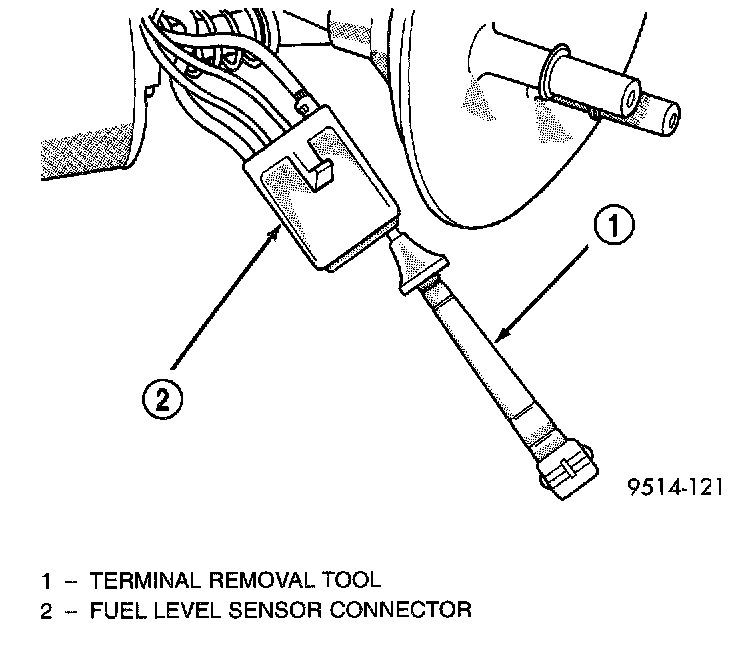 1

2

9514-121

1 – TERMINAL REMOVAL TOOL
2 – FUEL LEVEL SENSOR CONNECTOR