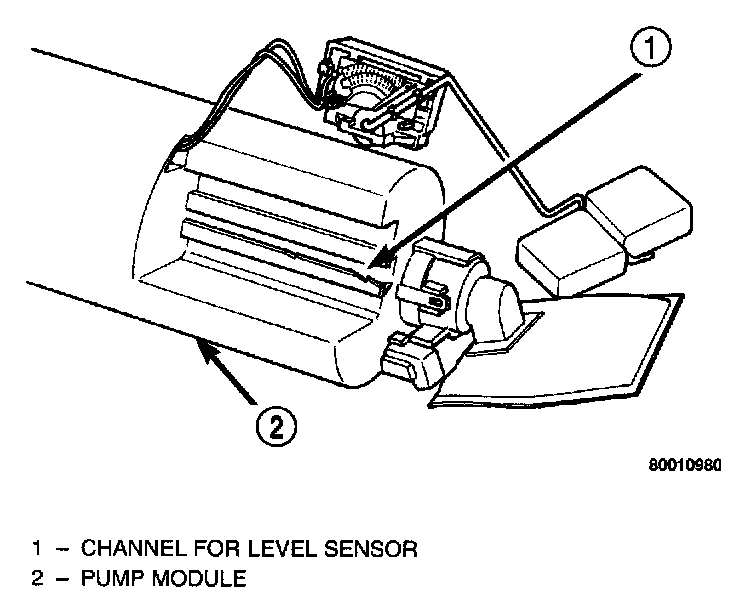 1

2

80010980

1 – CHANNEL FOR LEVEL SENSOR
2 – PUMP MODULE