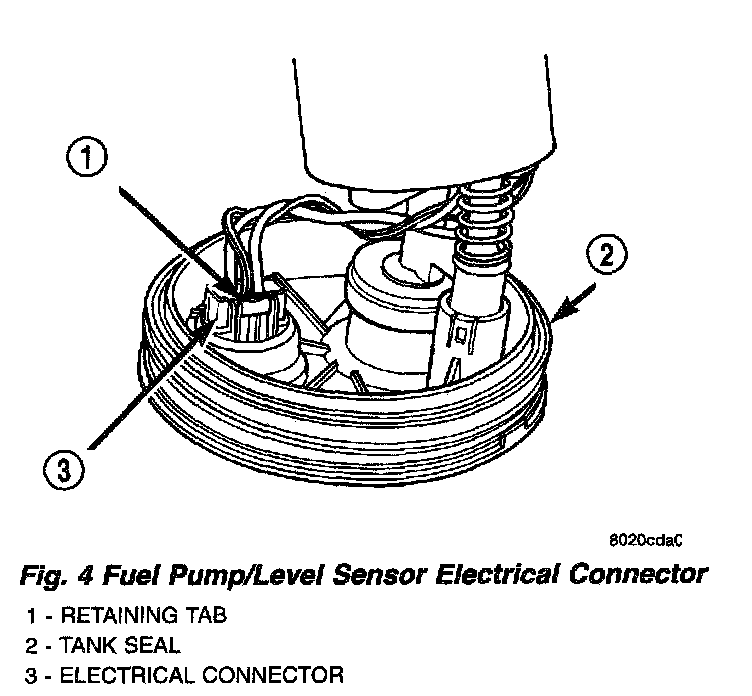 1

2

3

8020cda0

Fig. 4 Fuel Pump/Level Sensor Electrical Connector

1 - RETAINING TAB
2 - TANK SEAL
3 - ELECTRICAL CONNECTOR