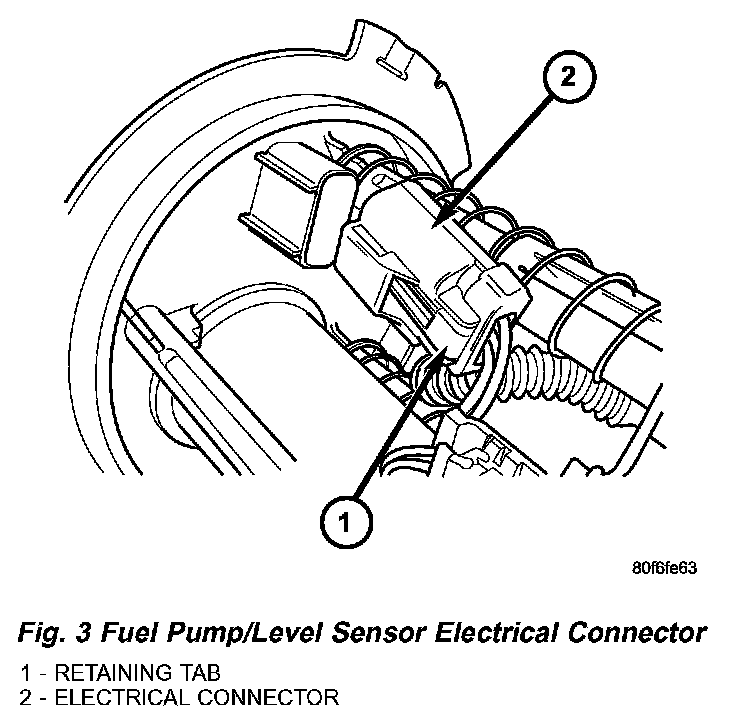 2

1

80f6fe63

Fig. 3 Fuel Pump/Level Sensor Electrical Connector

1 - RETAINING TAB
2 - ELECTRICAL CONNECTOR