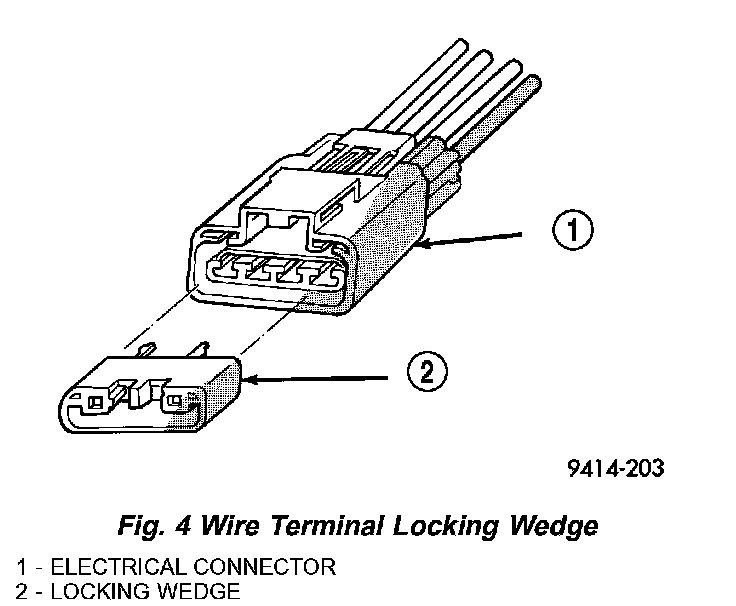 1

2

9414-203

Fig. 4 Wire Terminal Locking Wedge

1 - ELECTRICAL CONNECTOR
2 - LOCKING WEDGE