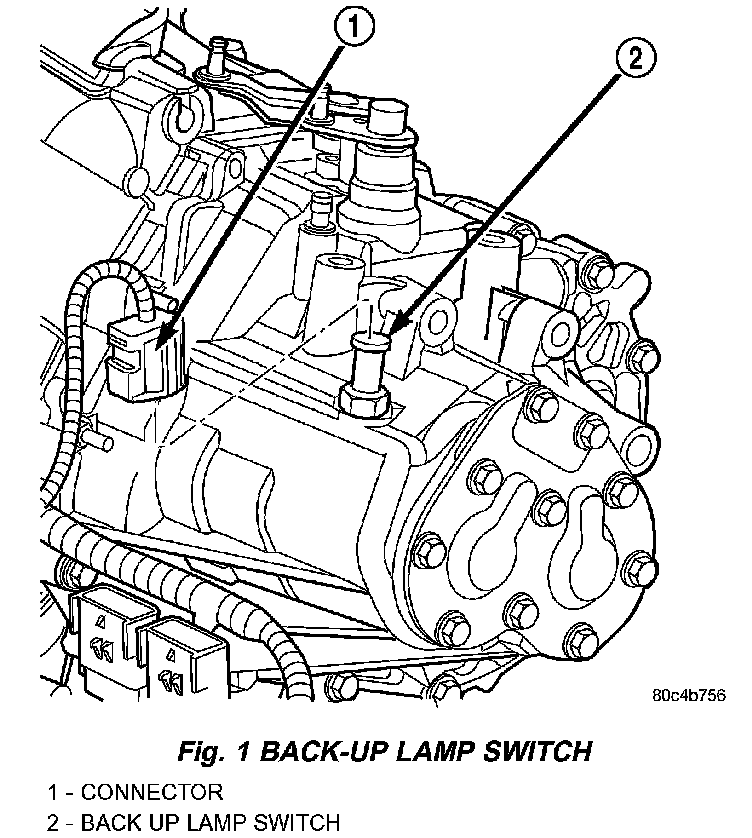 1

2

80c4b756

Fig. 1 BACK-UP LAMP SWITCH

1 - CONNECTOR
2 - BACK UP LAMP SWITCH