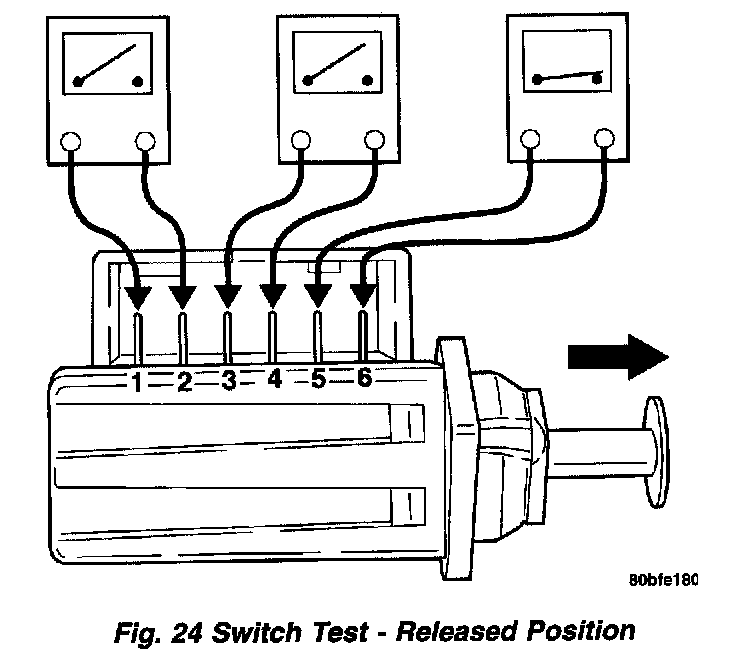 1 2 3 4 5 6

80bfe180

Fig. 24 Switch Test - Released Position