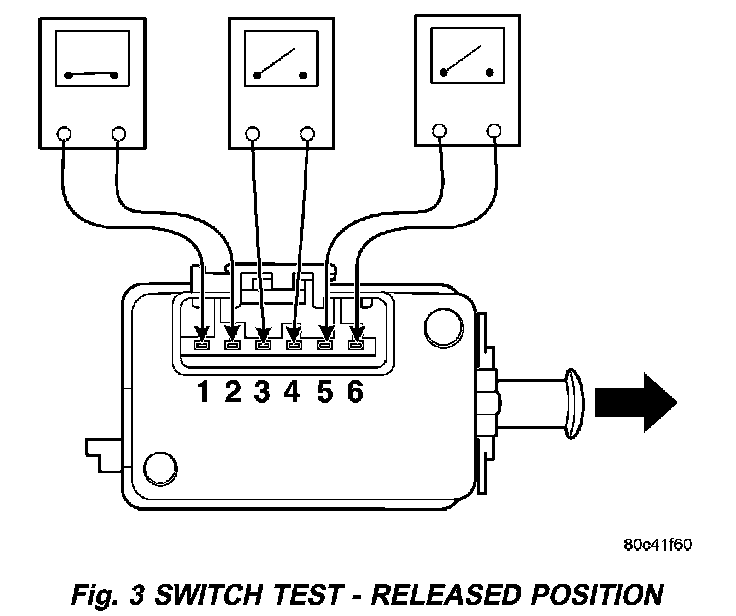 1 2 3 4 5 6

80c41f60

Fig. 3 SWITCH TEST - RELEASED POSITION