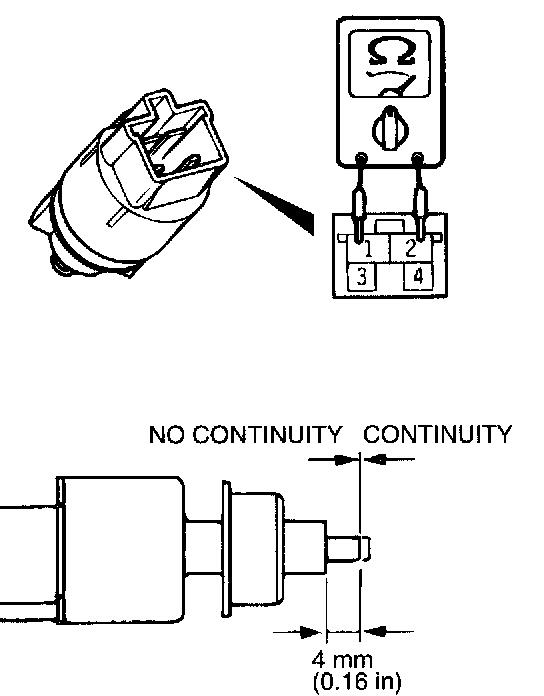 Ω

1 2
3 4

NO CONTINUITY CONTINUITY

4 mm
(0.16 in)