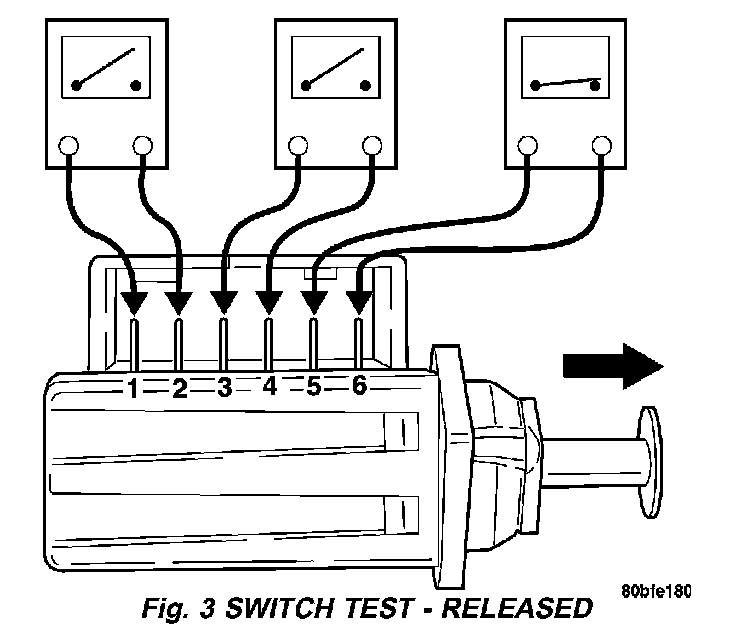 1 2 3 4 5 6

80bfe180

Fig. 3 SWITCH TEST - RELEASED