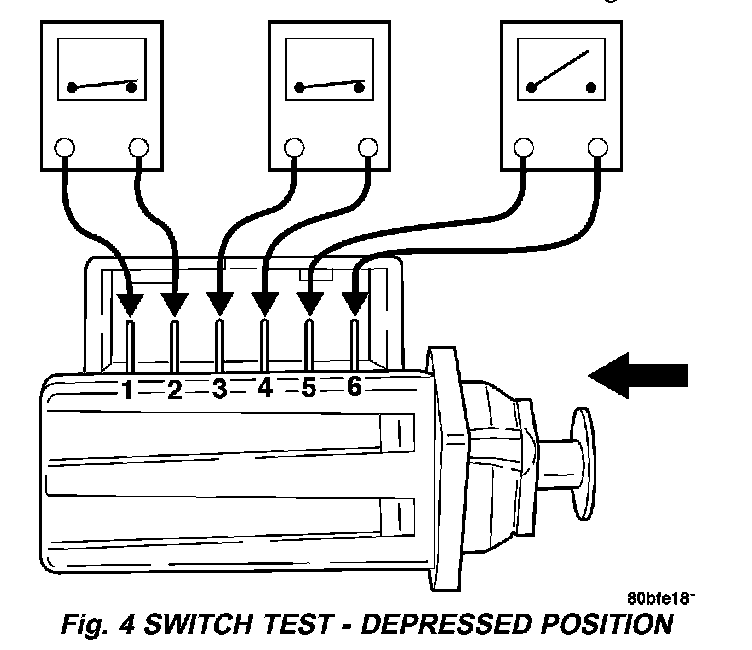 1 2 3 4 5 6

80bfe18

Fig. 4 SWITCH TEST - DEPRESSED POSITION