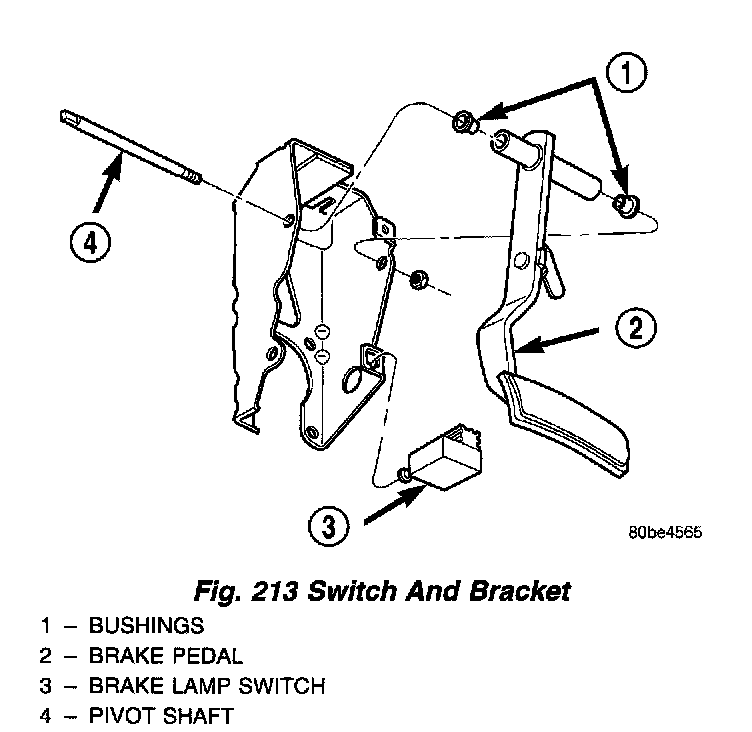 1

4

2

3

80be4565

Fig. 213 Switch And Bracket

1 – BUSHINGS
2 – BRAKE PEDAL
3 – BRAKE LAMP SWITCH
4 – PIVOT SHAFT