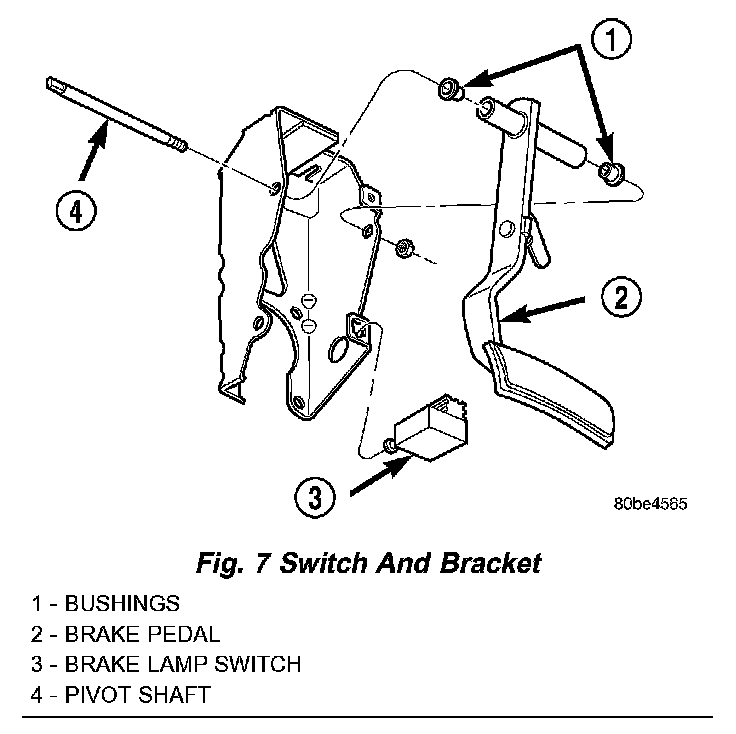 1

4

2

3

80be4565

Fig. 7 Switch And Bracket

1 - BUSHINGS
2 - BRAKE PEDAL
3 - BRAKE LAMP SWITCH
4 - PIVOT SHAFT