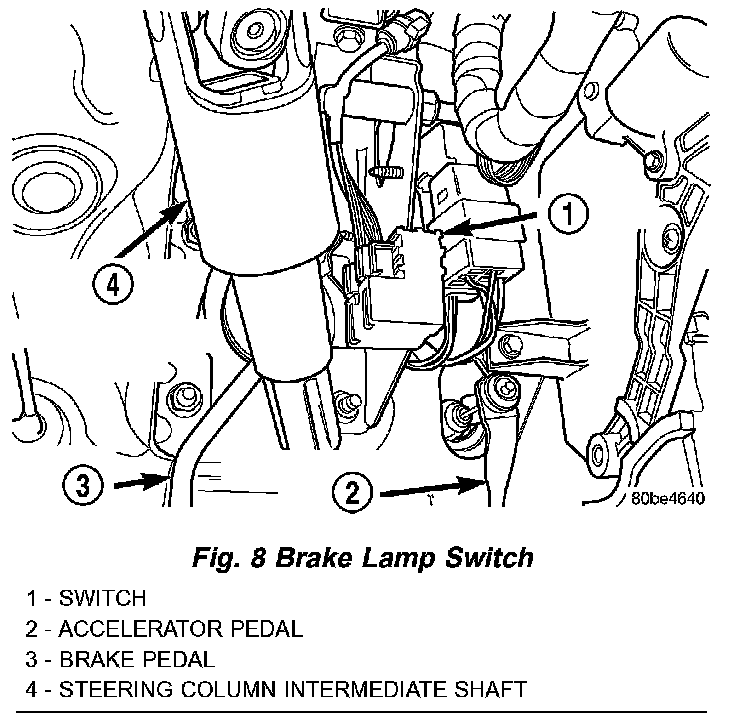 1

4

3

2

80be4640

Fig. 8 Brake Lamp Switch

1 - SWITCH
2 - ACCELERATOR PEDAL
3 - BRAKE PEDAL
4 - STEERING COLUMN INTERMEDIATE SHAFT