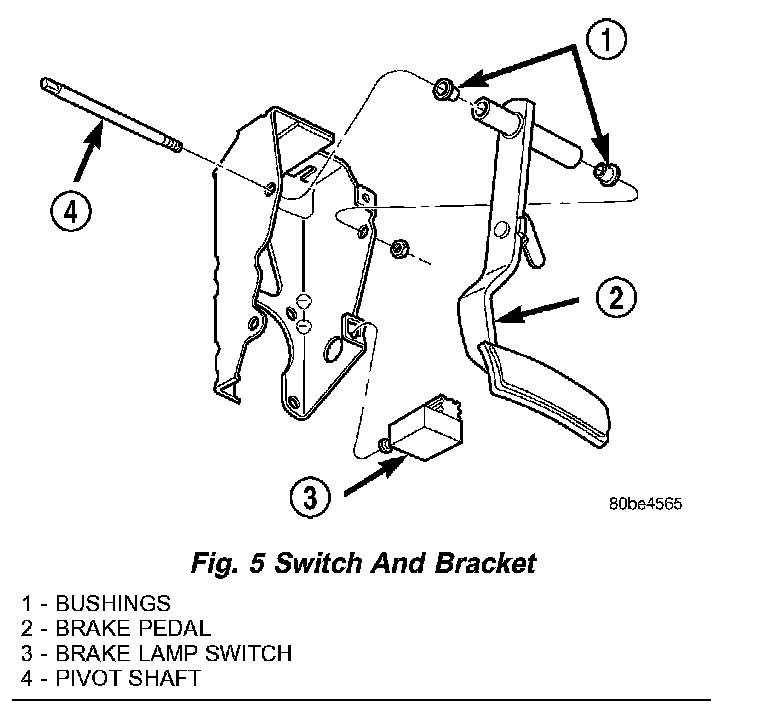 1

4

2

3

80be4565

Fig. 5 Switch And Bracket

1 - BUSHINGS
2 - BRAKE PEDAL
3 - BRAKE LAMP SWITCH
4 - PIVOT SHAFT